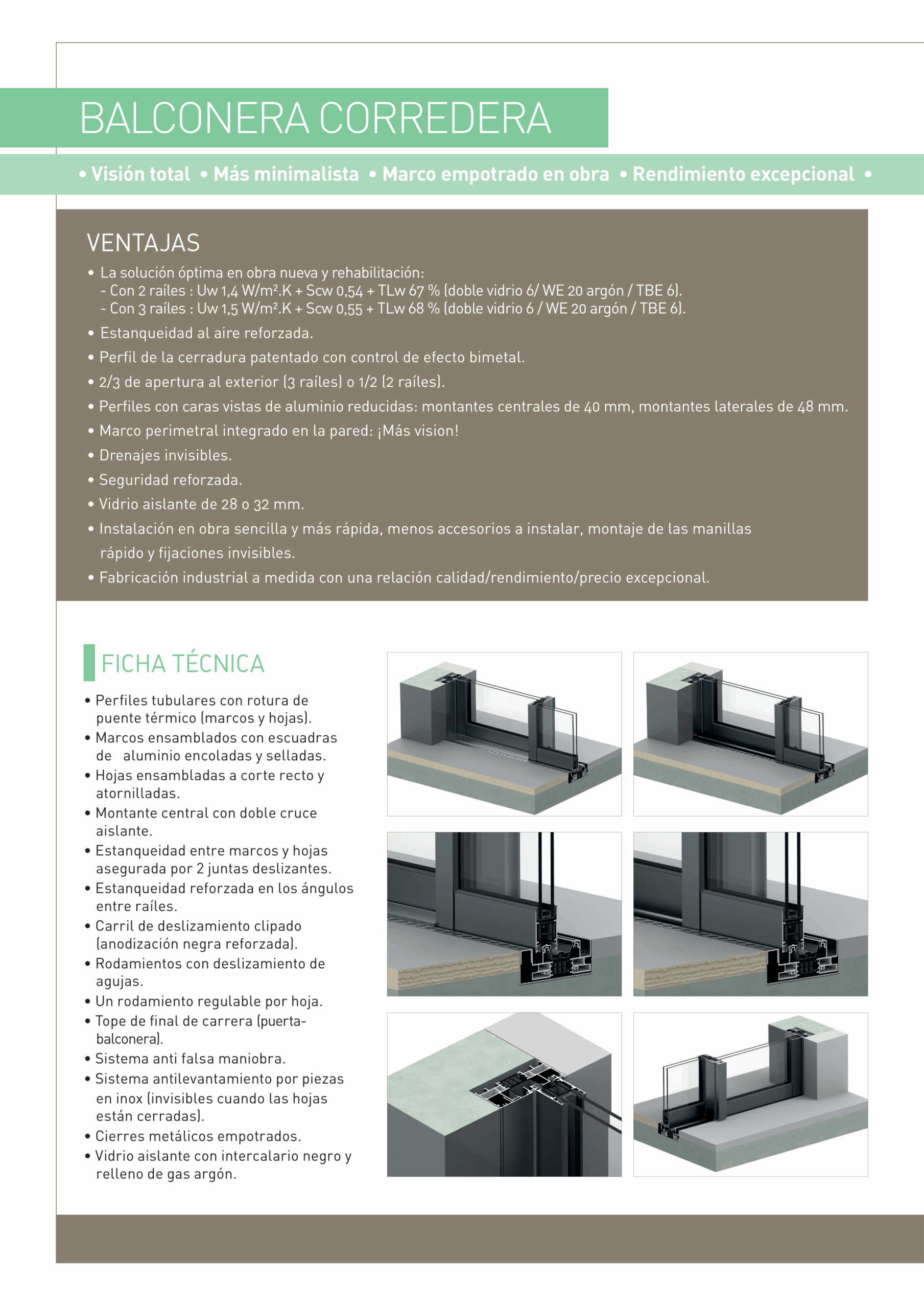 BALCONERA CORREDERA

• Visión total • Más minimalista • Marco empotrado en obra • Rendimiento excepcional •

VENTAJAS

• La solución óptima en obra nueva y rehabilitación:
- Con 2 raíles : Uw 1,4 W/m².K + Scw 0,54 + TLw 67 % (doble vidrio 6/ WE 20 argón / TBE 6).
- Con 3 raíles : Uw 1,5 W/m².K + Scw 0,55 + TLw 68 % (doble vidrio 6 / WE 20 argón / TBE 6).
• Estanqueidad al aire reforzada.
• Perfil de la cerradura patentado con control de efecto bimetal.
• 2/3 de apertura al exterior (3 raíles) o 1/2 (2 raíles).
• Perfiles con caras vistas de aluminio reducidas: montantes centrales de 40 mm, montantes laterales de 48 mm.
• Marco perimetral integrado en la pared: ¡Más vision!
• Drenajes invisibles.
• Seguridad reforzada.
• Vidrio aislante de 28 o 32 mm.
• Instalación en obra sencilla y más rápida, menos accesorios a instalar, montaje de las manillas rápido y fijaciones invisibles.
• Fabricación industrial a medida con una relación calidad/rendimiento/precio excepcional.

FICHA TÉCNICA

• Perfiles tubulares con rotura de puente térmico (marcos y hojas).
• Marcos ensamblados con escuadras de aluminio encoladas y selladas.
• Hojas ensambladas a corte recto y atornilladas.
• Montante central con doble cruce aislante.
• Estanqueidad entre marcos y hojas asegurada por 2 juntas deslizantes.
• Estanqueidad reforzada en los ángulos entre raíles.
• Carril de deslizamiento clipado (anodización negra reforzada).
• Rodamientos con deslizamiento de agujas.
• Un rodamiento regulable por hoja.
• Tope de final de carrera (puerta-balconera).
• Sistema anti falsa maniobra.
• Sistema antilevantamiento por piezas en inox (invisibles cuando las hojas están cerradas).
• Cierres metálicos empotrados.
• Vidrio aislante con intercalario negro y relleno de gas argón.